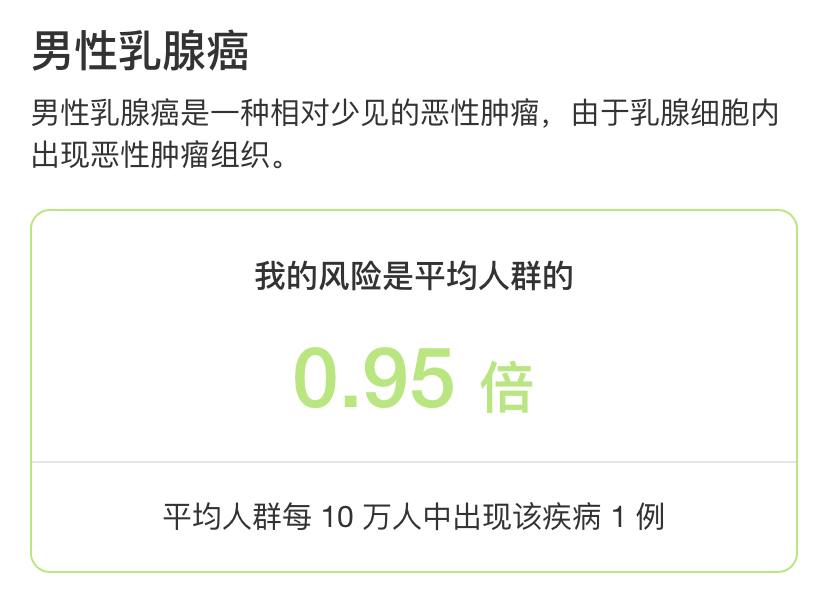 男性乳腺癌

男性乳腺癌是一种相对少见的恶性肿瘤，由于乳腺细胞内出现恶性肿瘤组织。

我的风险是平均人群的

0.95 倍

平均人群每 10 万人中出现该疾病 1 例